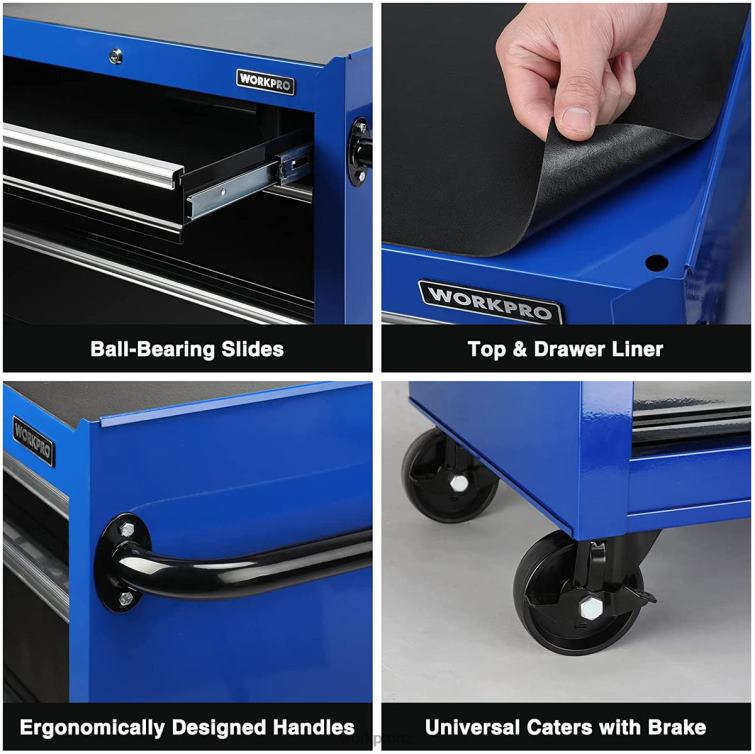 WORKPRO

Ball-Bearing Slides

WORKPRO

Top & Drawer Liner

WORKPRO

Ergonomically Designed Handles

Universal Caters with Brake