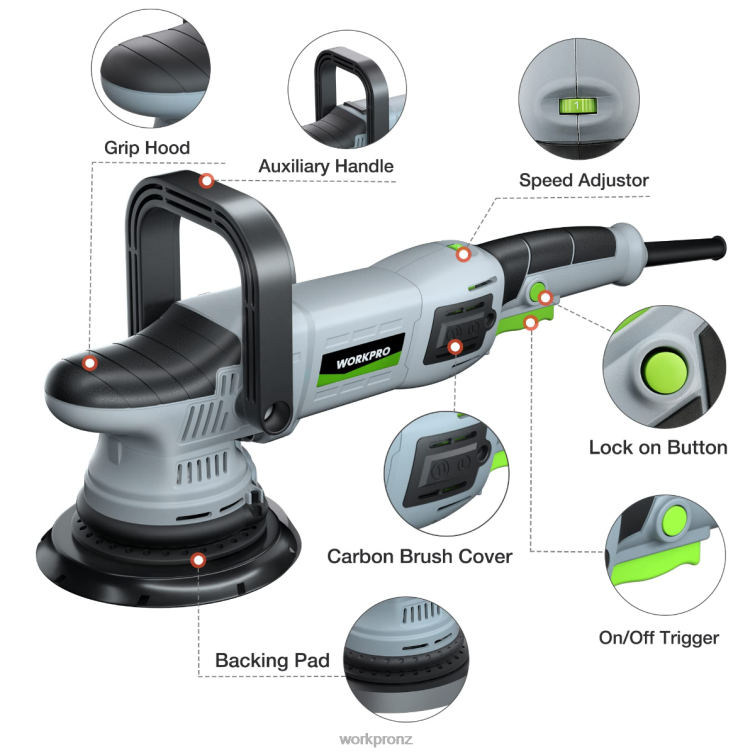 Grip Hood

Auxiliary Handle

1

Speed Adjustor

WORKPRO

Lock on Button

Carbon Brush Cover

On/Off Trigger

Backing Pad

workpronz