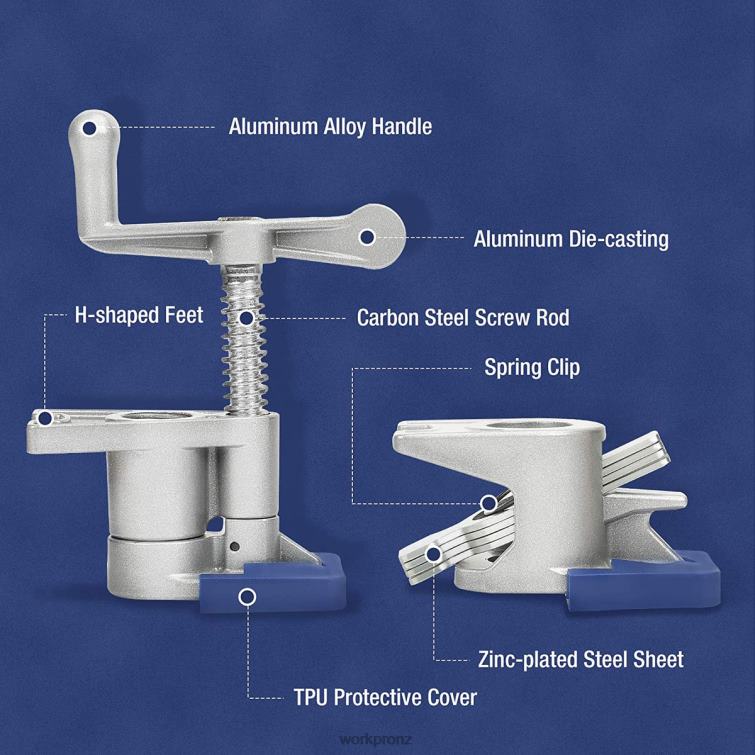 Aluminum Alloy Handle

Aluminum Die-casting

H-shaped Feet

Carbon Steel Screw Rod

Spring Clip

Zinc-plated Steel Sheet

TPU Protective Cover

workpronz