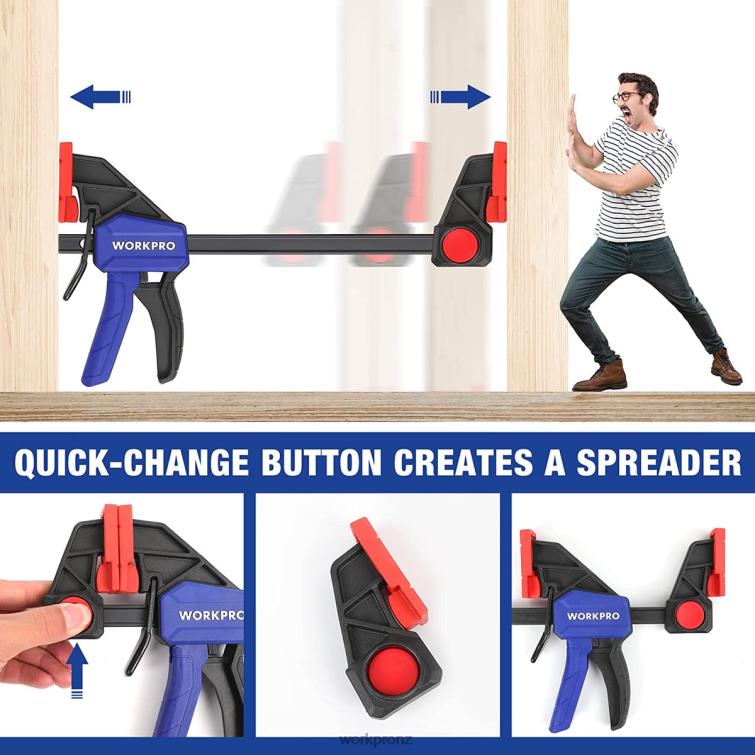 WORKPRO

QUICK-CHANGE BUTTON CREATES A SPREADER

WORKPRO

WORKPRO

workpronz