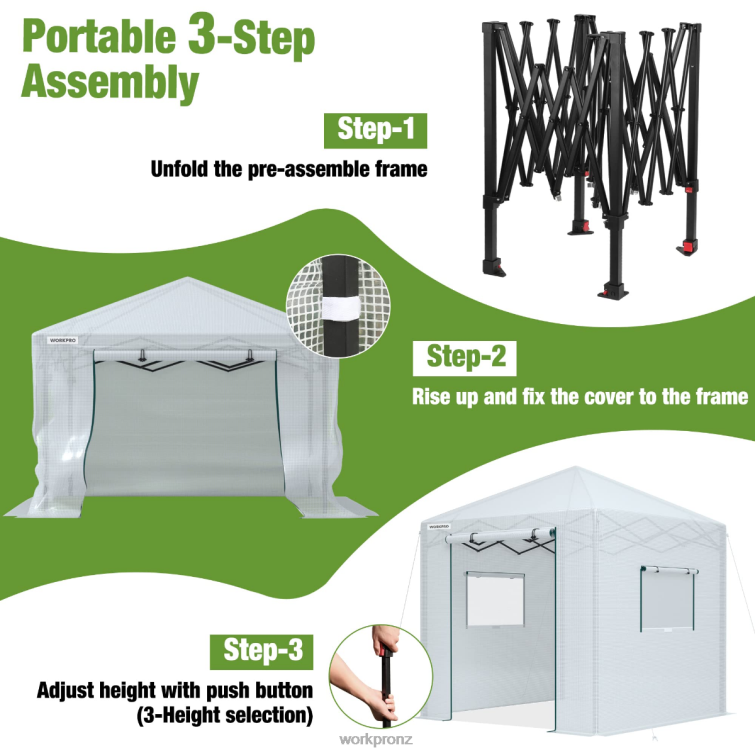 Portable 3-Step Assembly

Step-1

Unfold the pre-assemble frame

WORKPRO

Step-2

Rise up and fix the cover to the frame

WORKPRO

Step-3

Adjust height with push button (3-Height selection)

workpronz