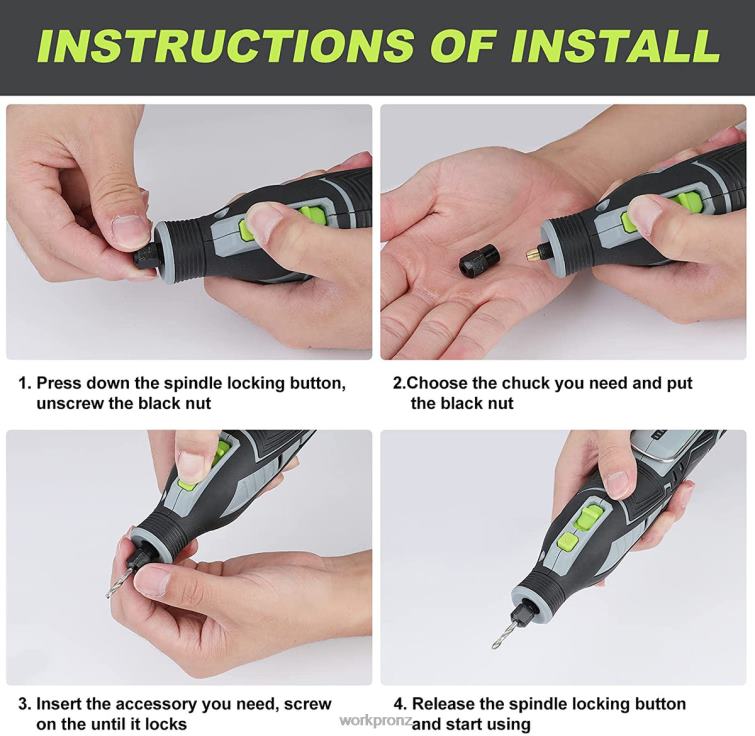 INSTRUCTIONS OF INSTALL

1. Press down the spindle locking button, unscrew the black nut

2.Choose the chuck you need and put the black nut

3. Insert the accessory you need, screw on the until it locks

4. Release the spindle locking button and start using

workpronz